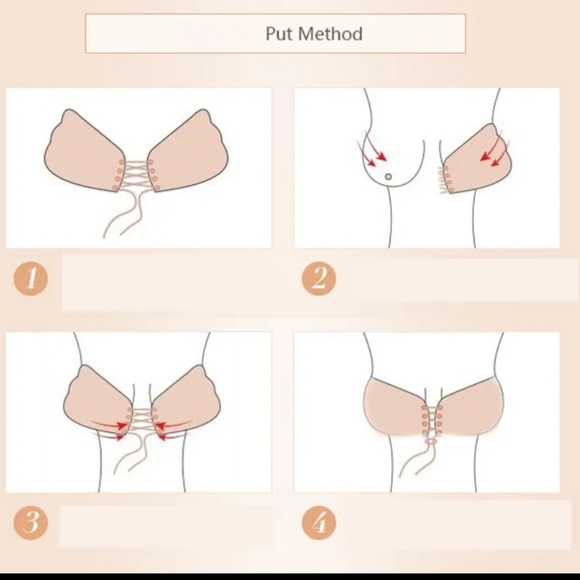 Put Method

1

2

3

4